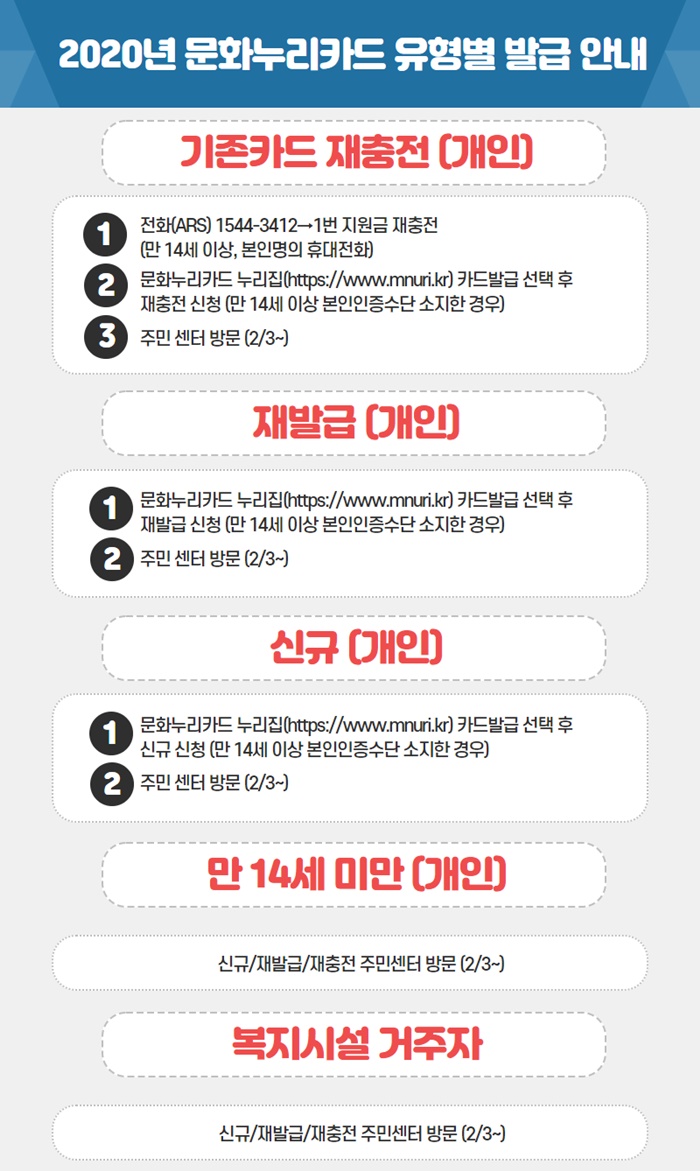 2020년 문화누리카드 유형별 발급 안내

기존카드 재충전 (개인)

1 전화(ARS) 1544-3412→1번 지원금 재충전 (만 14세 이상, 본인명의 휴대전화)

2 문화누리카드 누리집(https://www.mnuri.kr) 카드발급 선택 후 재충전 신청 (만 14세 이상 본인인증수단 소지한 경우)

3 주민 센터 방문 (2/3~)

재발급 (개인)

1 문화누리카드 누리집(https://www.mnuri.kr) 카드발급 선택 후 재발급 신청 (만 14세 이상 본인인증수단 소지한 경우)

2 주민 센터 방문 (2/3~)

신규 (개인)

1 문화누리카드 누리집(https://www.mnuri.kr) 카드발급 선택 후 신규 신청 (만 14세 이상 본인인증수단 소지한 경우)

2 주민 센터 방문 (2/3~)

만 14세 미만 (개인)

신규/재발급/재충전 주민센터 방문 (2/3~)

복지시설 거주자

신규/재발급/재충전 주민센터 방문 (2/3~)