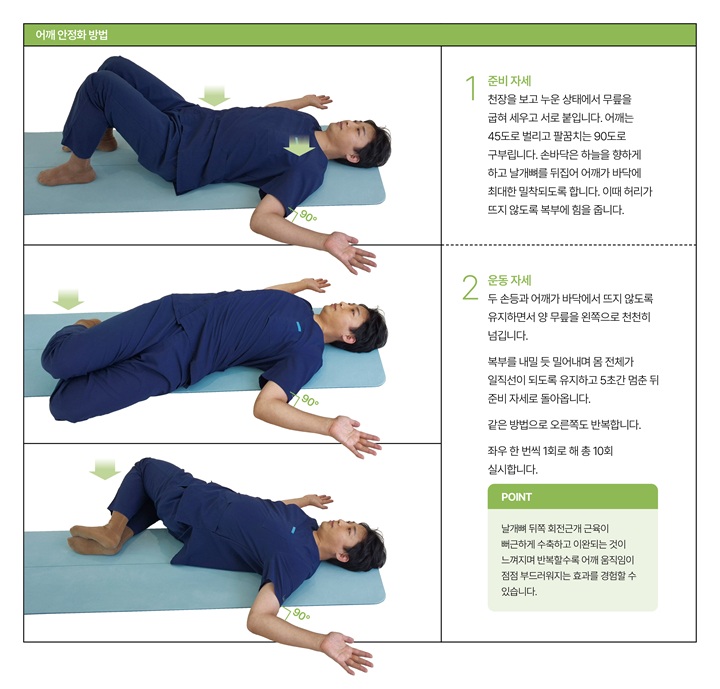 어깨 안정화 방법

90°

90°

90°

1 준비 자세
천장을 보고 누운 상태에서 무릎을 굽혀 세우고 서로 붙입니다. 어깨는 45도로 벌리고 팔꿈치는 90도로 구부립니다. 손바닥은 하늘을 향하게 하고 날개뼈를 뒤집어 어깨가 바닥에 최대한 밀착되도록 합니다. 이때 허리가 뜨지 않도록 복부에 힘을 줍니다.

2 운동 자세
두 손등과 어깨가 바닥에서 뜨지 않도록 유지하면서 양 무릎을 왼쪽으로 천천히 넘깁니다.

복부를 내밀 듯 밀어내며 몸 전체가 일직선이 되도록 유지하고 5초간 멈춘 뒤 준비 자세로 돌아옵니다.

같은 방법으로 오른쪽도 반복합니다.

좌우 한 번씩 1회로 해 총 10회 실시합니다.

POINT

날개뼈 뒤쪽 회전근개 근육이 뻐근하게 수축하고 이완되는 것이 느껴지며 반복할수록 어깨 움직임이 점점 부드러워지는 효과를 경험할 수 있습니다.