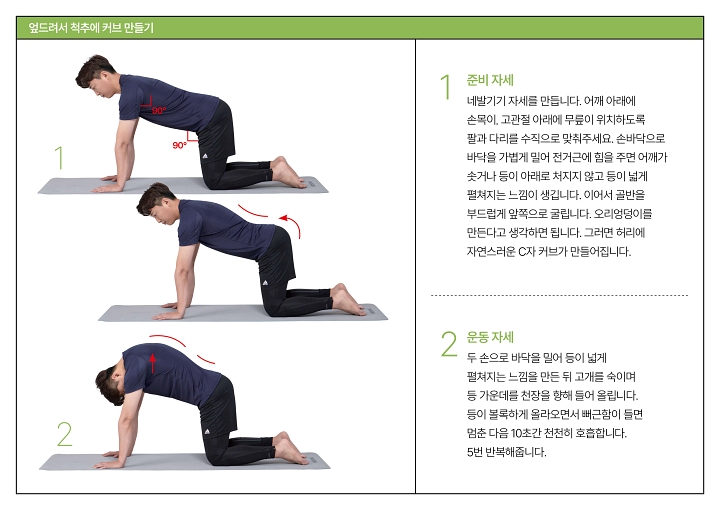 엎드려서 척추에 커브 만들기

90°

90°

1

2

1 준비 자세
네발기기 자세를 만듭니다. 어깨 아래에 손목이, 고관절 아래에 무릎이 위치하도록 팔과 다리를 수직으로 맞춰주세요. 손바닥으로 바닥을 가볍게 밀어 전거근에 힘을 주면 어깨가 솟거나 등이 아래로 처지지 않고 등이 넓게 펼쳐지는 느낌이 생깁니다. 이어서 골반을 부드럽게 앞쪽으로 굴립니다. 오리엉덩이를 만든다고 생각하면 됩니다. 그러면 허리에 자연스러운 C자 커브가 만들어집니다.

2 운동 자세
두 손으로 바닥을 밀어 등이 넓게 펼쳐지는 느낌을 만든 뒤 고개를 숙이며 등 가운데를 천장을 향해 들어 올립니다. 등이 볼록하게 올라오면서 뻐근함이 들면 멈춘 다음 10초간 천천히 호흡합니다. 5번 반복해줍니다.