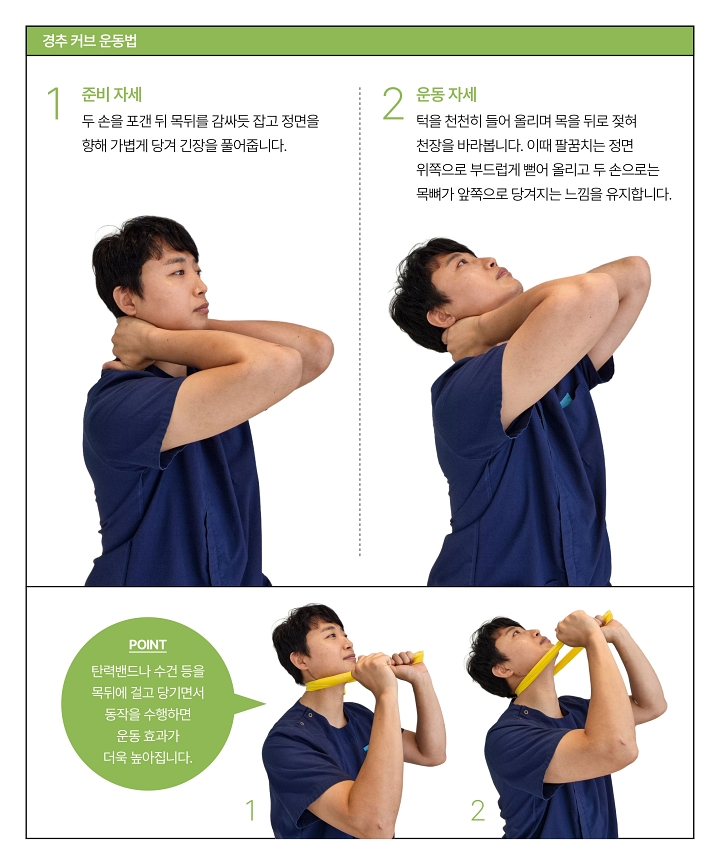 경추 커브 운동법

1 준비 자세
두 손을 포갠 뒤 목뒤를 감싸듯 잡고 정면을 향해 가볍게 당겨 긴장을 풀어줍니다.

2 운동 자세
턱을 천천히 들어 올리며 목을 뒤로 젖혀 천장을 바라봅니다. 이때 팔꿈치는 정면 위쪽으로 부드럽게 뻗어 올리고 두 손으로는 목뼈가 앞쪽으로 당겨지는 느낌을 유지합니다.

POINT
탄력밴드나 수건 등을 목뒤에 걸고 당기면서 동작을 수행하면 운동 효과가 더욱 높아집니다.

1

2