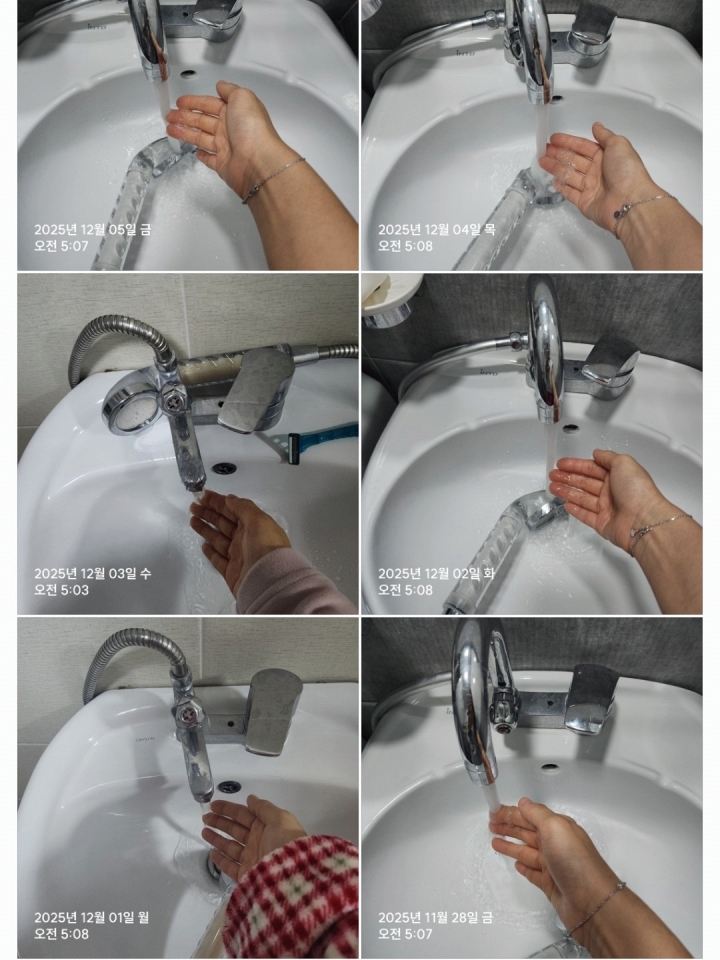 2025년 12월 05일 금
오전 5:07

2025년 12월 04일 목
오전 5:08

2025년 12월 03일 수
오전 5:03

2025년 12월 02일 화
오전 5:08

2025년 12월 01일 월
오전 5:08

2025년 11월 28일 금
오전 5:07