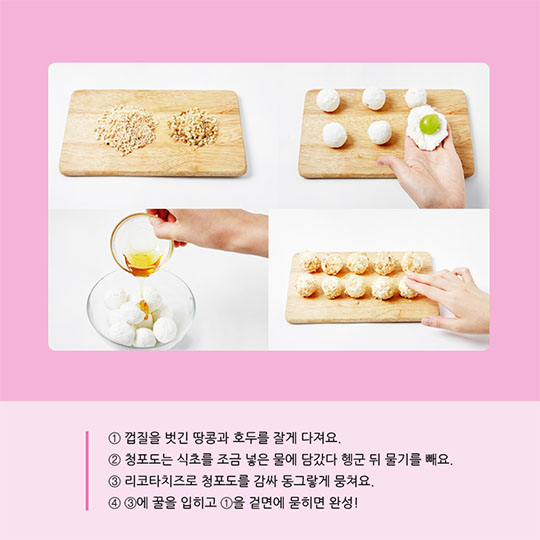 ① 껍질을 벗긴 땅콩과 호두를 잘게 다져요.
② 청포도는 식초를 조금 넣은 물에 담갔다 헹군 뒤 물기를 빼요.
③ 리코타치즈로 청포도를 감싸 동그랗게 뭉쳐요.
④ ③에 꿀을 입히고 ①을 겉면에 묻히면 완성!