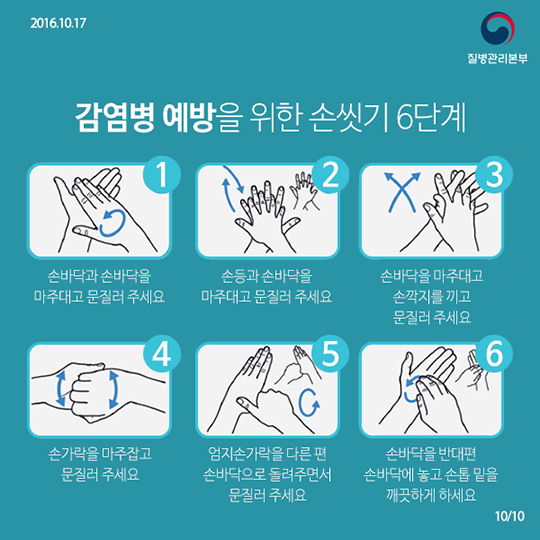 2016.10.17

질병관리본부

감염병 예방을 위한 손씻기 6단계

1
손바닥과 손바닥을 마주대고 문질러 주세요

2
손등과 손바닥을 마주대고 문질러 주세요

3
손바닥을 마주대고 손깍지를 끼고 문질러 주세요

4
손가락을 마주잡고 문질러 주세요

5
엄지손가락을 다른 편 손바닥으로 돌려주면서 문질러 주세요

6
손바닥을 반대편 손바닥에 놓고 손톱 밑을 깨끗하게 하세요

10/10