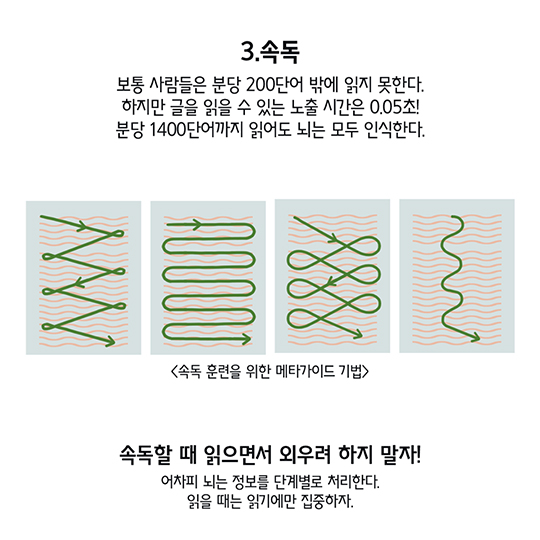 3.속독

보통 사람들은 분당 200단어 밖에 읽지 못한다.
하지만 글을 읽을 수 있는 노출 시간은 0.05초!
분당 1400단어까지 읽어도 뇌는 모두 인식한다.

<속독 훈련을 위한 메타가이드 기법>

속독할 때 읽으면서 외우려 하지 말자!

어차피 뇌는 정보를 단계별로 처리한다.
읽을 때는 읽기에만 집중하자.