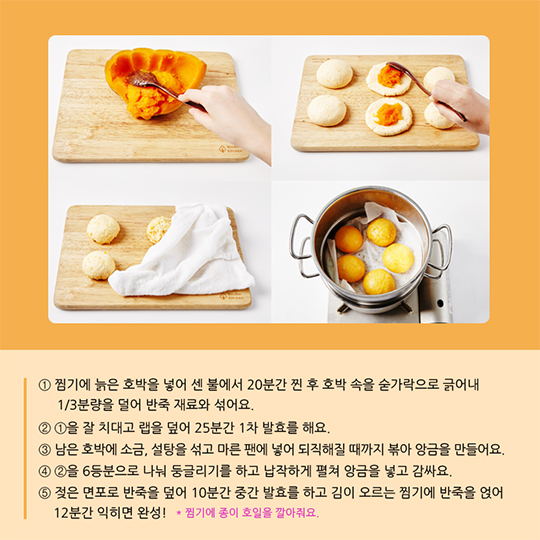 ① 찜기에 늙은 호박을 넣어 센 불에서 20분간 찐 후 호박 속을 숟가락으로 긁어내 1/3분량을 덜어 반죽 재료와 섞어요.
② ①을 잘 치대고 랩을 덮어 25분간 1차 발효를 해요.
③ 남은 호박에 소금, 설탕을 섞고 마른 팬에 넣어 되직해질 때까지 볶아 앙금을 만들어요.
④ ②을 6등분으로 나눠 둥글리기를 하고 납작하게 펼쳐 앙금을 넣고 감싸요.
⑤ 젖은 면포로 반죽을 덮어 10분간 중간 발효를 하고 김이 오르는 찜기에 반죽을 얹어 12분간 익히면 완성! * 찜기에 종이 호일을 깔아줘요.