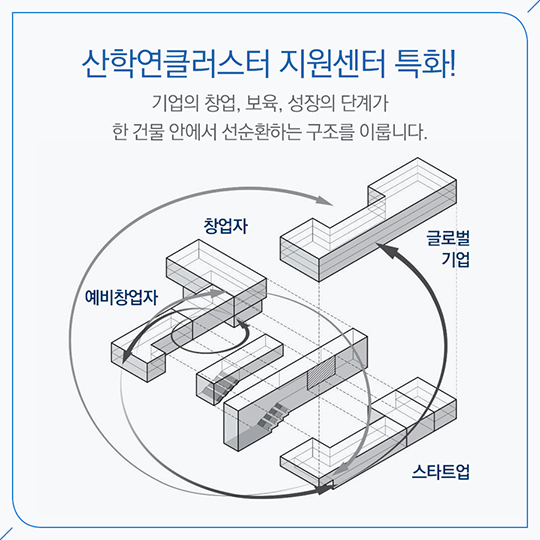 산학연클러스터 지원센터 특화!

기업의 창업, 보육, 성장의 단계가
한 건물 안에서 선순환하는 구조를 이룹니다.

창업자

글로벌
기업

예비창업자

스타트업