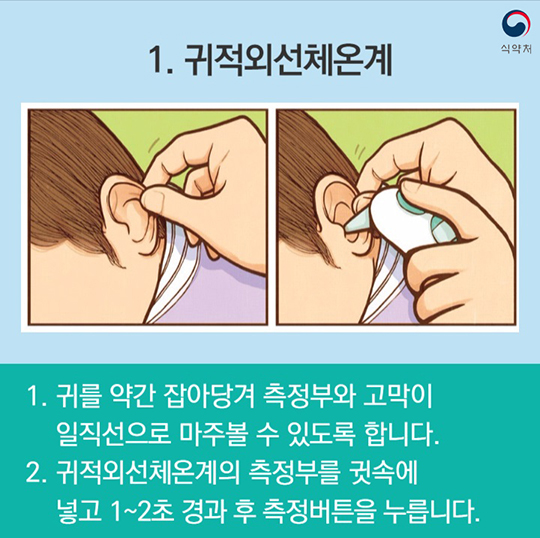 식약처

1. 귀적외선체온계

1. 귀를 약간 잡아당겨 측정부와 고막이 일직선으로 마주볼 수 있도록 합니다.
2. 귀적외선체온계의 측정부를 귓속에 넣고 1~2초 경과 후 측정버튼을 누릅니다.