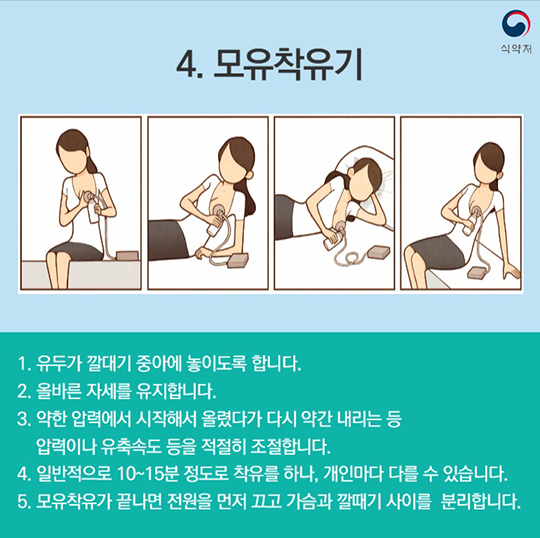 식약처

4. 모유착유기

1. 유두가 깔대기 중아에 놓이도록 합니다.
2. 올바른 자세를 유지합니다.
3. 약한 압력에서 시작해서 올렸다가 다시 약간 내리는 등 압력이나 유축속도 등을 적절히 조절합니다.
4. 일반적으로 10~15분 정도로 착유를 하나, 개인마다 다를 수 있습니다.
5. 모유착유가 끝나면 전원을 먼저 끄고 가슴과 깔때기 사이를 분리합니다.