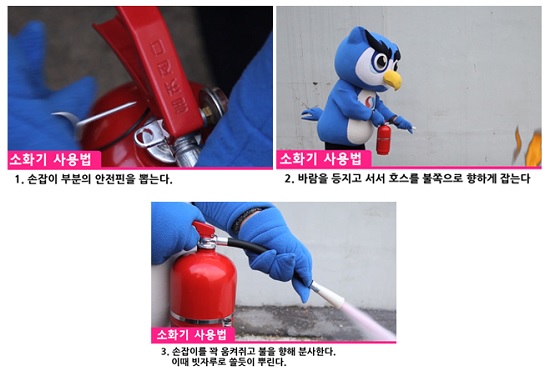 소화기 사용법

1. 손잡이 부분의 안전핀을 뽑는다.

소화기 사용법

2. 바람을 등지고 서서 호스를 불쪽으로 향하게 잡는다

소화기 사용법

3. 손잡이를 꽉 움켜쥐고 불을 향해 분사한다.
이때 빗자루로 쓸듯이 뿌린다.