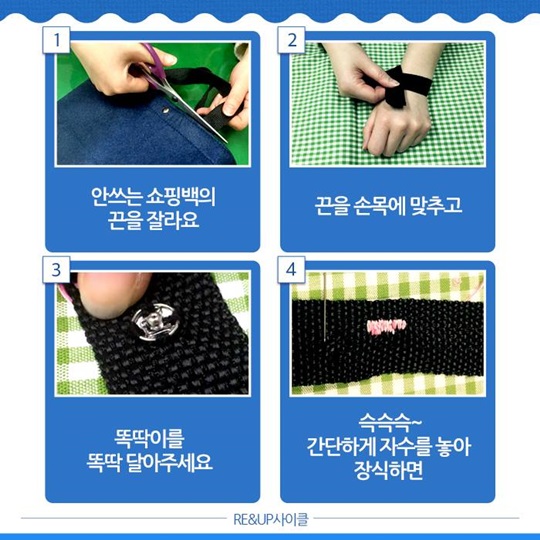 1

안쓰는 쇼핑백의
끈을 잘라요

2

끈을 손목에 맞추고

3

똑딱이를
똑딱 달아주세요

4

슥슥슥~
간단하게 자수를 놓아
장식하면

RE&UP사이클