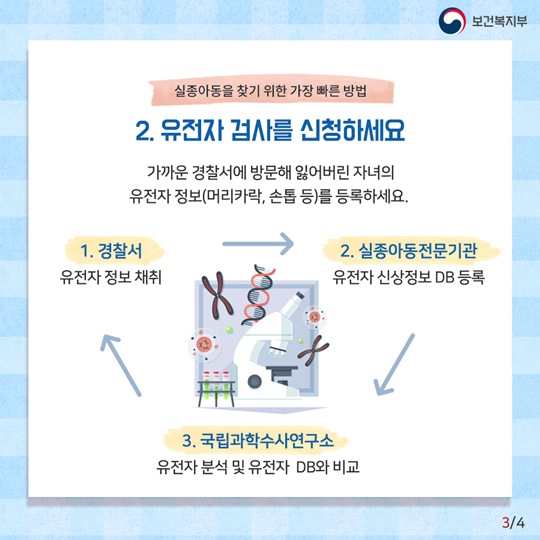 보건복지부

실종아동을 찾기 위한 가장 빠른 방법

2. 유전자 검사를 신청하세요

가까운 경찰서에 방문해 잃어버린 자녀의 유전자 정보(머리카락, 손톱 등)를 등록하세요.

1. 경찰서
유전자 정보 채취

2. 실종아동전문기관
유전자 신상정보 DB 등록

3. 국립과학수사연구소
유전자 분석 및 유전자 DB와 비교

3/4