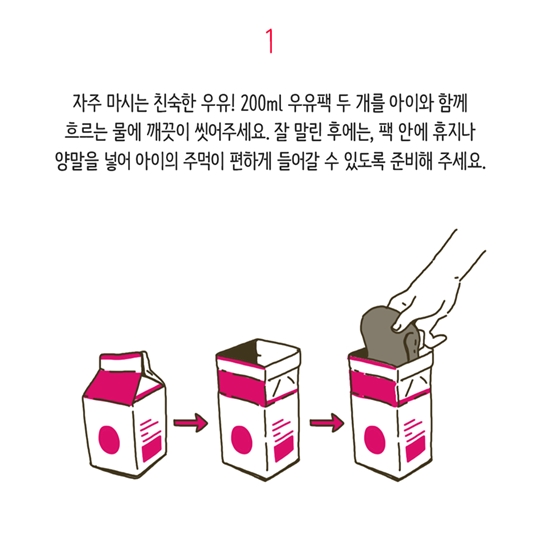 1

자주 마시는 친숙한 우유! 200ml 우유팩 두 개를 아이와 함께 흐르는 물에 깨끗이 씻어주세요. 잘 말린 후에는, 팩 안에 휴지나 양말을 넣어 아이의 주먹이 편하게 들어갈 수 있도록 준비해 주세요.