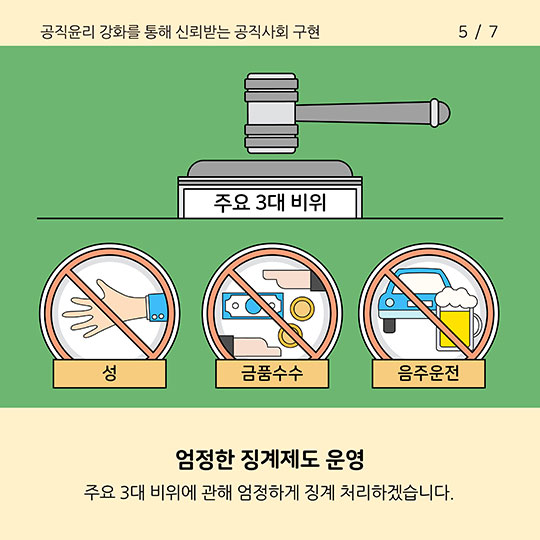 공직윤리 강화를 통해 신뢰받는 공직사회 구현

5 / 7

주요 3대 비위

성

금품수수

음주운전

엄정한 징계제도 운영

주요 3대 비위에 관해 엄정하게 징계 처리하겠습니다.