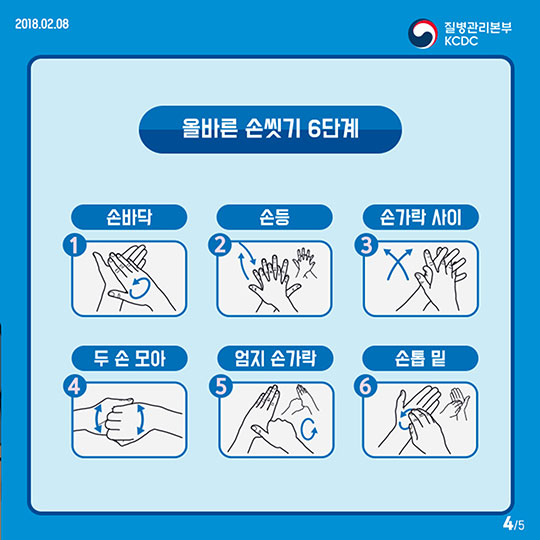 2018.02.08

질병관리본부
KCDC

올바른 손씻기 6단계

손바닥

1

손등

2

손가락 사이

3

두 손 모아

4

엄지 손가락

5

손톱 밑

6

4/5