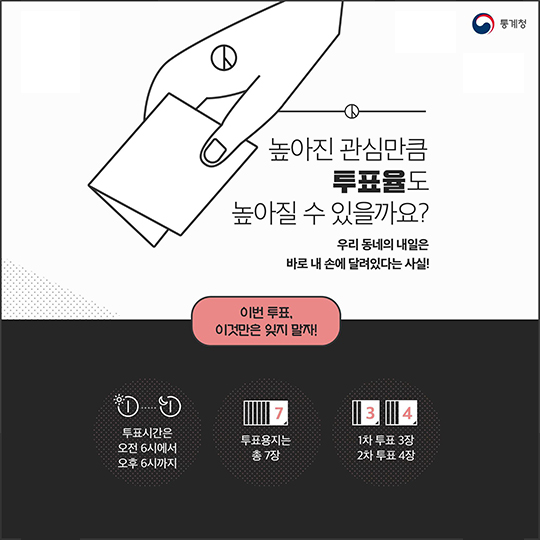 통계청

높아진 관심만큼
투표율도
높아질 수 있을까요?

우리 동네의 내일은
바로 내 손에 달려있다는 사실!

이번 투표,
이것만은 잊지 말자!

투표시간은
오전 6시에서
오후 6시까지

7

투표용지는
총 7장

3 4

1차 투표 3장
2차 투표 4장