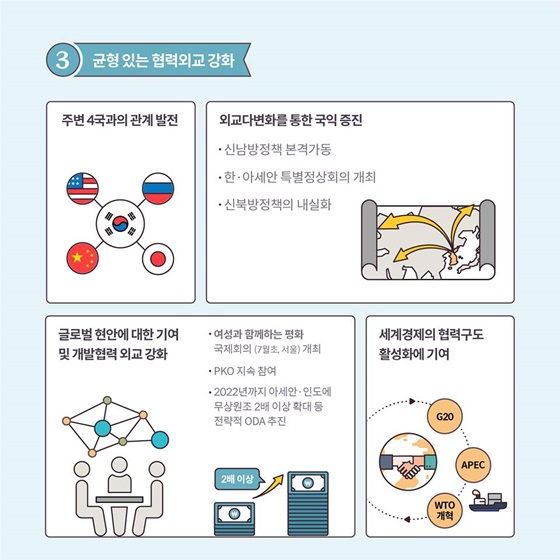 3 균형 있는 협력외교 강화

주변 4국과의 관계 발전

외교다변화를 통한 국익 증진

· 신남방정책 본격가동

· 한·아세안 특별정상회의 개최

· 신북방정책의 내실화

글로벌 현안에 대한 기여 및 개발협력 외교 강화

· 여성과 함께하는 평화 국제회의 (7월초, 서울) 개최

· PKO 지속 참여

· 2022년까지 아세안·인도에 무상원조 2배 이상 확대 등 전략적 ODA 추진

2배 이상

세계경제의 협력구도 활성화에 기여

G20

APEC

WTO 개혁