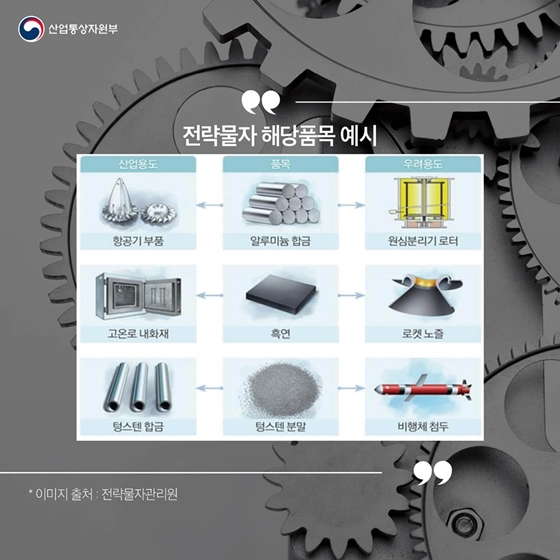 산업통상자원부

전략물자 해당품목 예시

| 산업용도 | 품목 | 우려용도 |
|---|---|---|
| 항공기 부품 | 알루미늄 합금 | 원심분리기 로터 |
| 고온로 내화재 | 흑연 | 로켓 노즐 |
| 텅스텐 합금 | 텅스텐 분말 | 비행체 첨두 |

* 이미지 출처 : 전략물자관리원