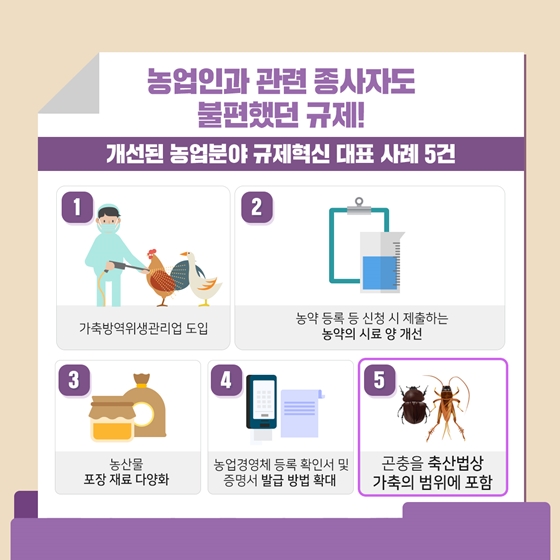 농업인과 관련 종사자도
불편했던 규제!

개선된 농업분야 규제혁신 대표 사례 5건

1

가축방역위생관리업 도입

2

농약 등록 등 신청 시 제출하는
농약의 시료 양 개선

3

농산물
포장 재료 다양화

4

농업경영체 등록 확인서 및
증명서 발급 방법 확대

5

곤충을 축산법상
가축의 범위에 포함