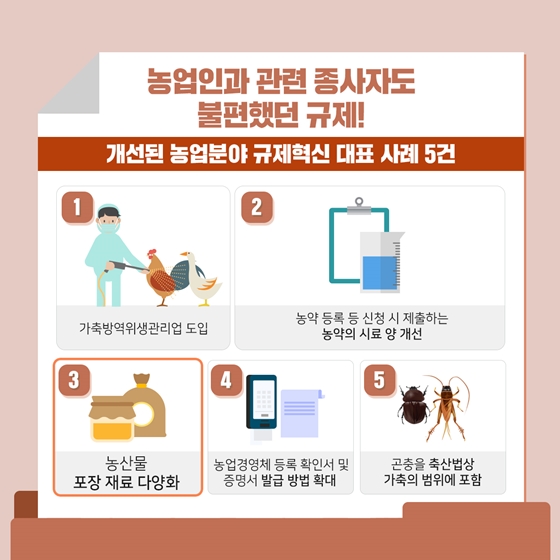 농업인과 관련 종사자도
불편했던 규제!

개선된 농업분야 규제혁신 대표 사례 5건

1
가축방역위생관리업 도입

2
농약 등록 등 신청 시 제출하는
농약의 시료 양 개선

3
농산물
포장 재료 다양화

4
농업경영체 등록 확인서 및
증명서 발급 방법 확대

5
곤충을 축산법상
가축의 범위에 포함