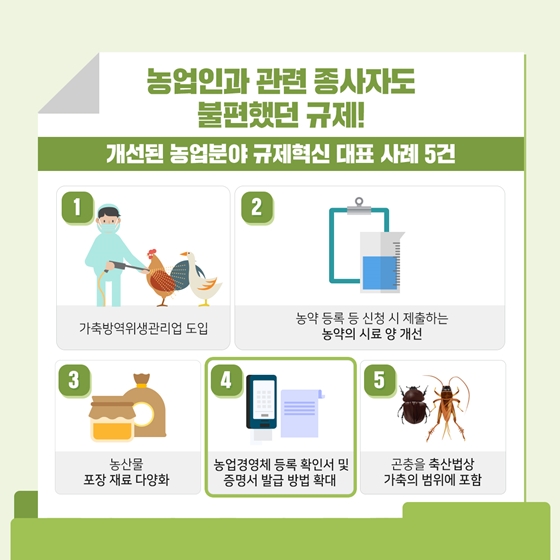 농업인과 관련 종사자도
불편했던 규제!

개선된 농업분야 규제혁신 대표 사례 5건

1

가축방역위생관리업 도입

2

농약 등록 등 신청 시 제출하는
농약의 시료 양 개선

3

농산물
포장 재료 다양화

4

농업경영체 등록 확인서 및
증명서 발급 방법 확대

5

곤충을 축산법상
가축의 범위에 포함