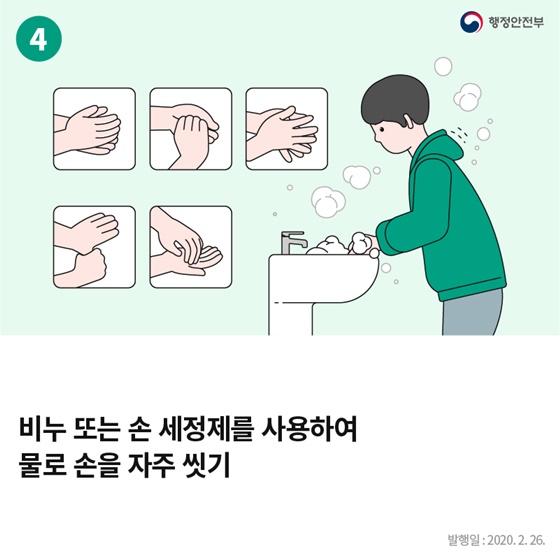 4

행정안전부

비누 또는 손 세정제를 사용하여
물로 손을 자주 씻기

발행일 : 2020. 2. 26.