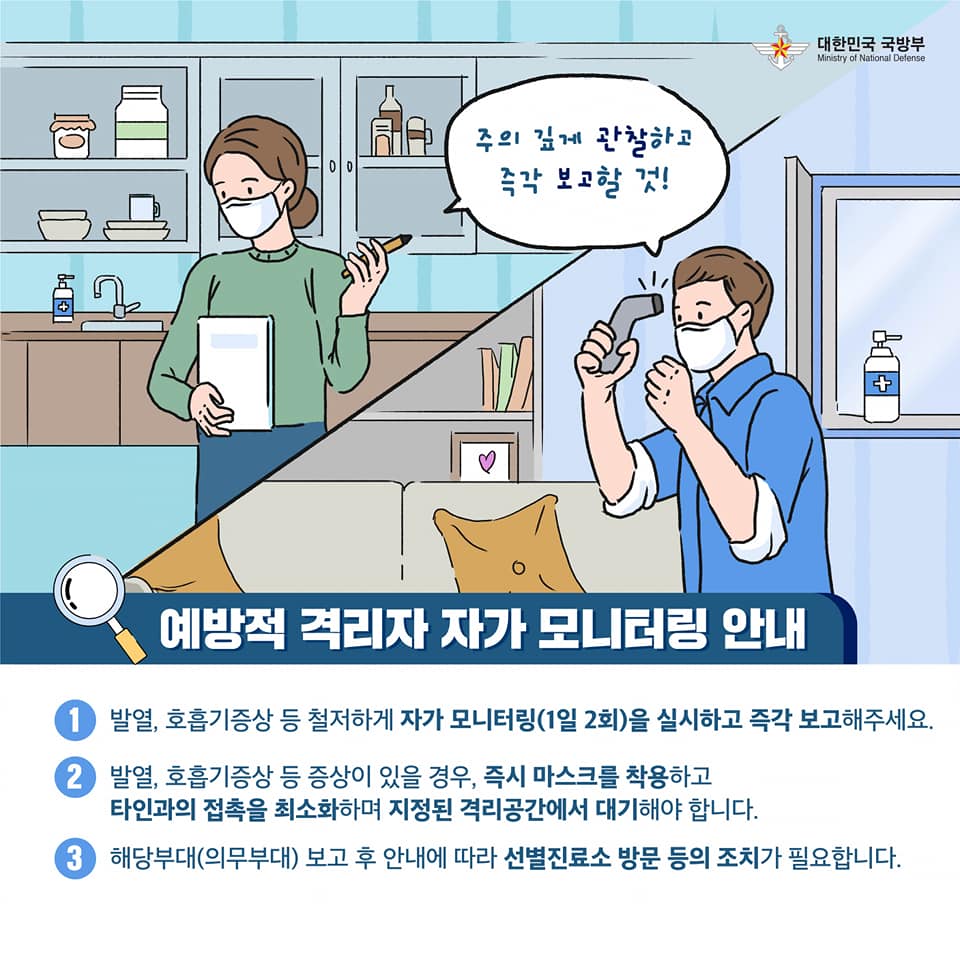 대한민국 국방부
Ministry of National Defense

주의 깊게 관찰하고 즉각 보고할 것!

예방적 격리자 자가 모니터링 안내

1 발열, 호흡기증상 등 철저하게 자가 모니터링(1일 2회)을 실시하고 즉각 보고해주세요.

2 발열, 호흡기증상 등 증상이 있을 경우, 즉시 마스크를 착용하고 타인과의 접촉을 최소화하며 지정된 격리공간에서 대기해야 합니다.

3 해당부대(의무부대) 보고 후 안내에 따라 선별진료소 방문 등의 조치가 필요합니다.