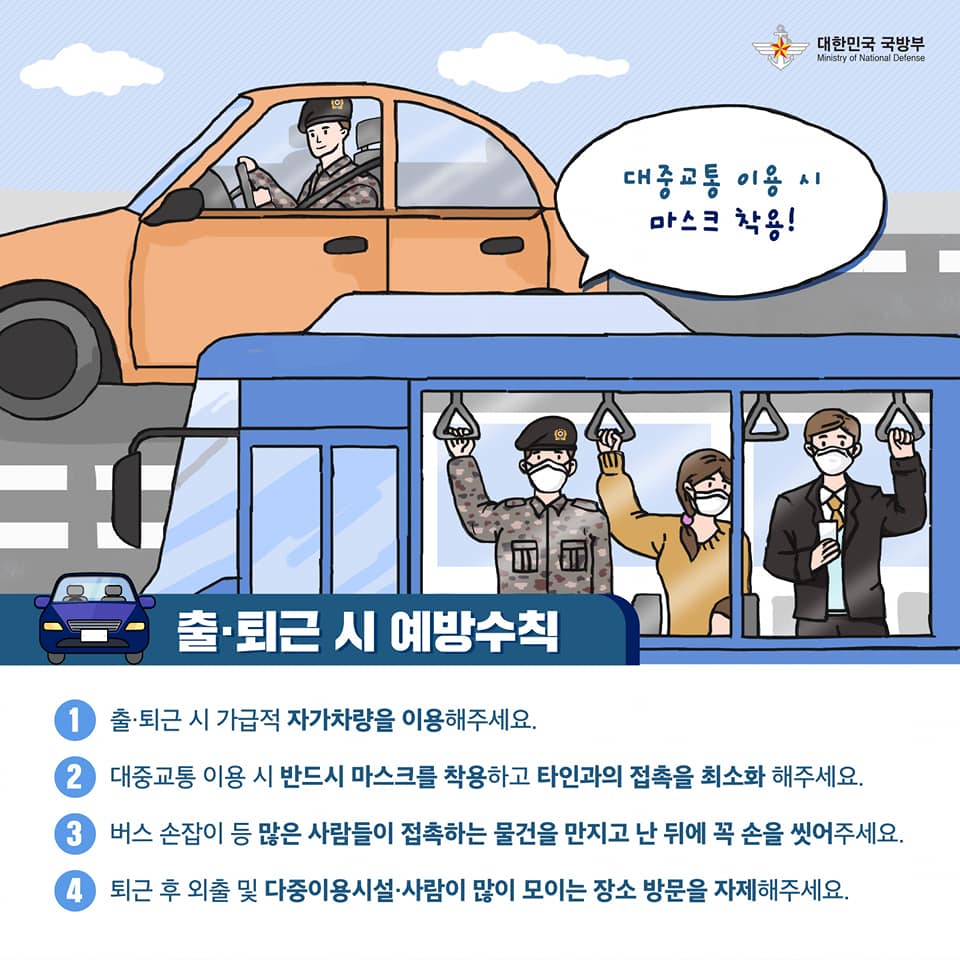 대한민국 국방부
Ministry of National Defense

대중교통 이용 시 마스크 착용!

출·퇴근 시 예방수칙

1 출·퇴근 시 가급적 자가차량을 이용해주세요.

2 대중교통 이용 시 반드시 마스크를 착용하고 타인과의 접촉을 최소화 해주세요.

3 버스 손잡이 등 많은 사람들이 접촉하는 물건을 만지고 난 뒤에 꼭 손을 씻어주세요.

4 퇴근 후 외출 및 다중이용시설·사람이 많이 모이는 장소 방문을 자제해주세요.