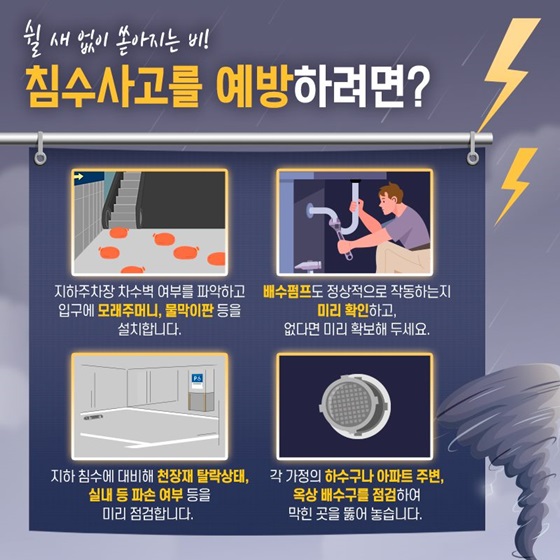 쉴 새 없이 쏟아지는 비!

침수사고를 예방하려면?

지하주차장 차수벽 여부를 파악하고 입구에 모래주머니, 물막이판 등을 설치합니다.

배수펌프도 정상적으로 작동하는지 미리 확인하고, 없다면 미리 확보해 두세요.

지하 침수에 대비해 천장재 탈락상태, 실내 등 파손 여부 등을 미리 점검합니다.

각 가정의 하수구나 아파트 주변, 옥상 배수구를 점검하여 막힌 곳을 뚫어 놓습니다.