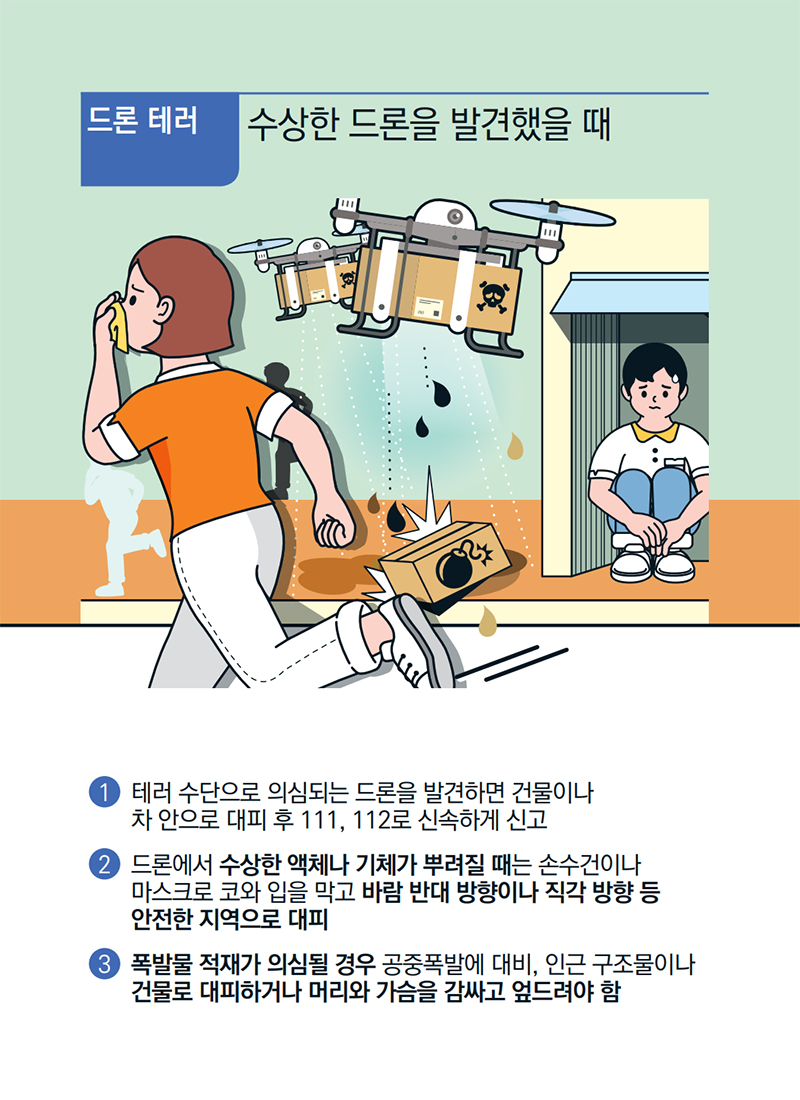 드론 테러 수상한 드론을 발견했을 때

1 테러 수단으로 의심되는 드론을 발견하면 건물이나 차 안으로 대피 후 111, 112로 신속하게 신고

2 드론에서 수상한 액체나 기체가 뿌려질 때는 손수건이나 마스크로 코와 입을 막고 바람 반대 방향이나 직각 방향 등 안전한 지역으로 대피

3 폭발물 적재가 의심될 경우 공중폭발에 대비, 인근 구조물이나 건물로 대피하거나 머리와 가슴을 감싸고 엎드려야 함