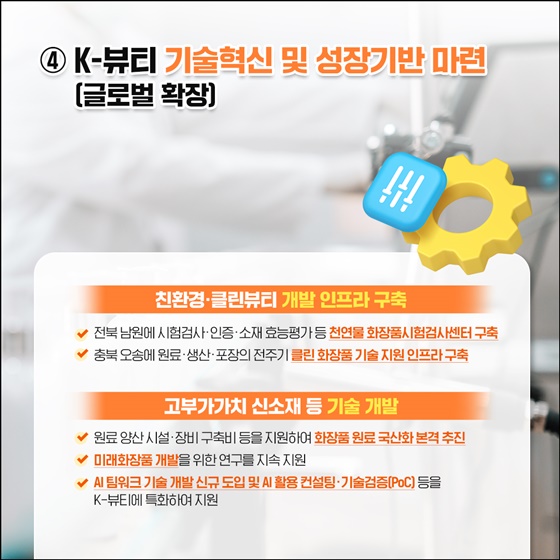 ④ K-뷰티 기술혁신 및 성장기반 마련
(글로벌 확장)

친환경·클린뷰티 개발 인프라 구축

전북 남원에 시험검사·인증·소재 효능평가 등 천연물 화장품시험검사센터 구축

충북 오송에 원료·생산·포장의 전주기 클린 화장품 기술 지원 인프라 구축

고부가가치 신소재 등 기술 개발

원료 양산 시설·장비 구축비 등을 지원하여 화장품 원료 국산화 본격 추진

미래화장품 개발을 위한 연구를 지속 지원

AI 팀워크 기술 개발 신규 도입 및 AI 활용 컨설팅·기술검증(PoC) 등을 K-뷰티에 특화하여 지원