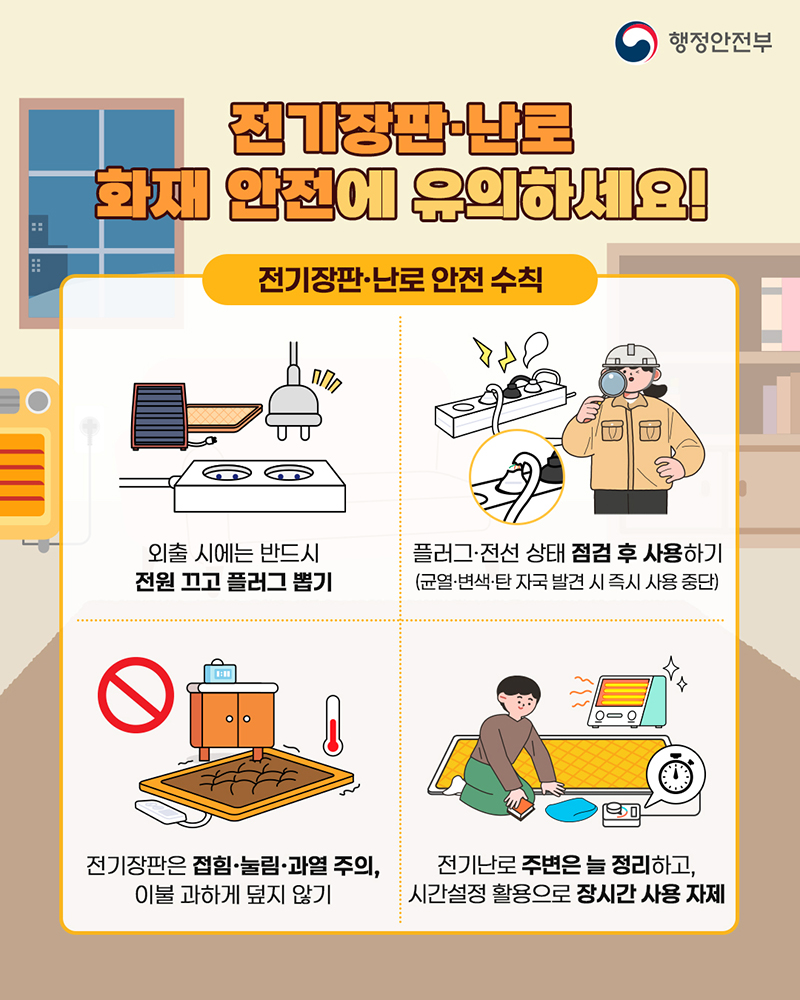 행정안전부

전기장판·난로
화재 안전에 유의하세요!

전기장판·난로 안전 수칙

외출 시에는 반드시
전원 끄고 플러그 뽑기

플러그·전선 상태 점검 후 사용하기
(균열·변색·탄 자국 발견 시 즉시 사용 중단)

전기장판은 접힘·눌림·과열 주의,
이불 과하게 덮지 않기

전기난로 주변은 늘 정리하고,
시간설정 활용으로 장시간 사용 자제