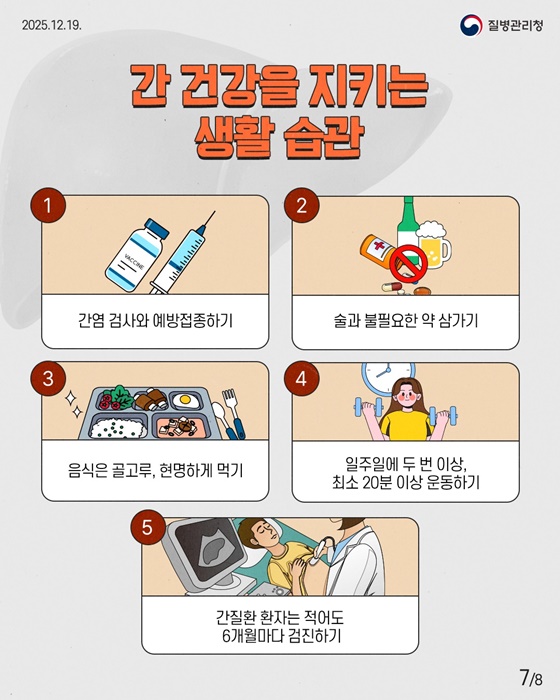 2025.12.19.

질병관리청

간 건강을 지키는 생활 습관

1

VACCINE

간염 검사와 예방접종하기

2

술과 불필요한 약 삼가기

3

음식은 골고루, 현명하게 먹기

4

일주일에 두 번 이상, 최소 20분 이상 운동하기

5

간질환 환자는 적어도 6개월마다 검진하기

7/8