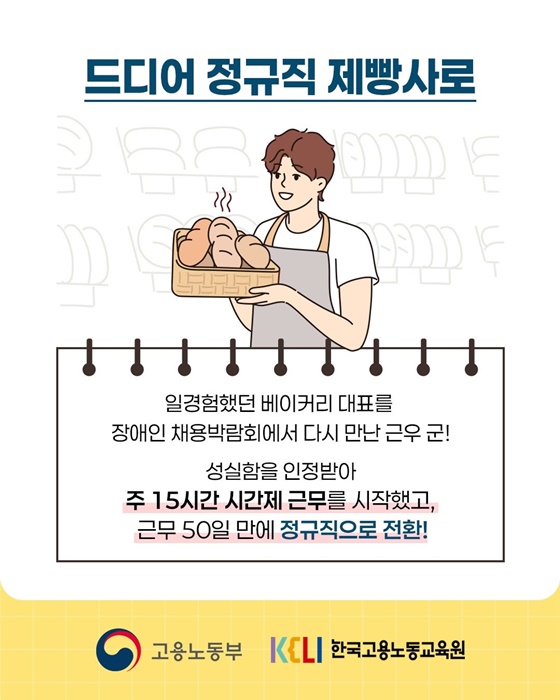 드디어 정규직 제빵사로

일경험했던 베이커리 대표를
장애인 채용박람회에서 다시 만난 근우 군!

성실함을 인정받아
주 15시간 시간제 근무를 시작했고,
근무 50일 만에 정규직으로 전환!

고용노동부

KELI 한국고용노동교육원