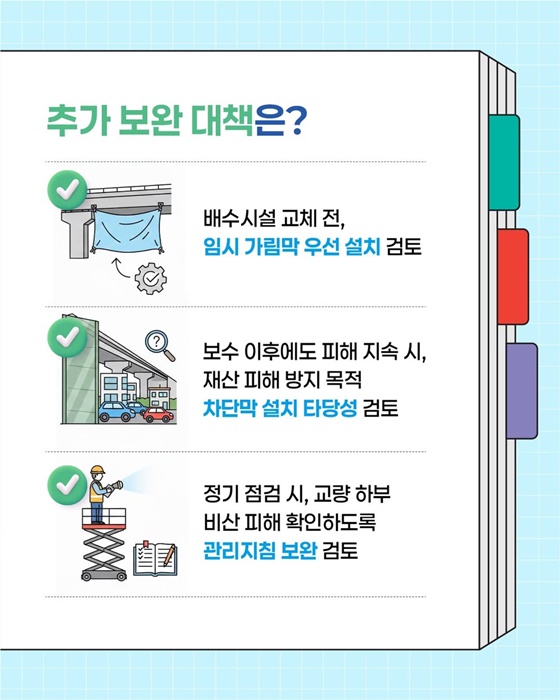 추가 보완 대책은?

배수시설 교체 전,
임시 가림막 우선 설치 검토

보수 이후에도 피해 지속 시,
재산 피해 방지 목적
차단막 설치 타당성 검토

정기 점검 시, 교량 하부
비산 피해 확인하도록
관리지침 보완 검토