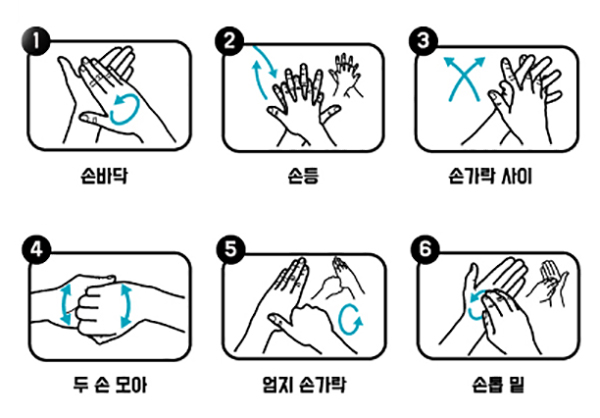 1
손바닥

2
손등

3
손가락 사이

4
두 손 모아

5
엄지 손가락

6
손톱 밑