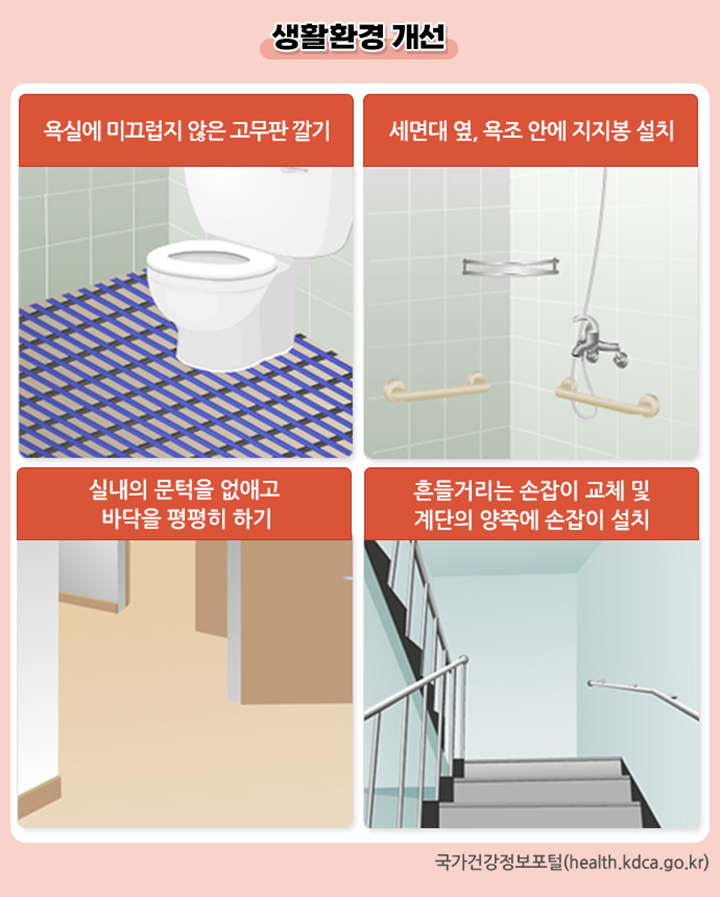 생활환경 개선

욕실에 미끄럽지 않은 고무판 깔기

세면대 옆, 욕조 안에 지지봉 설치

실내의 문턱을 없애고
바닥을 평평히 하기

흔들거리는 손잡이 교체 및
계단의 양쪽에 손잡이 설치

국가건강정보포털(health.kdca.go.kr)